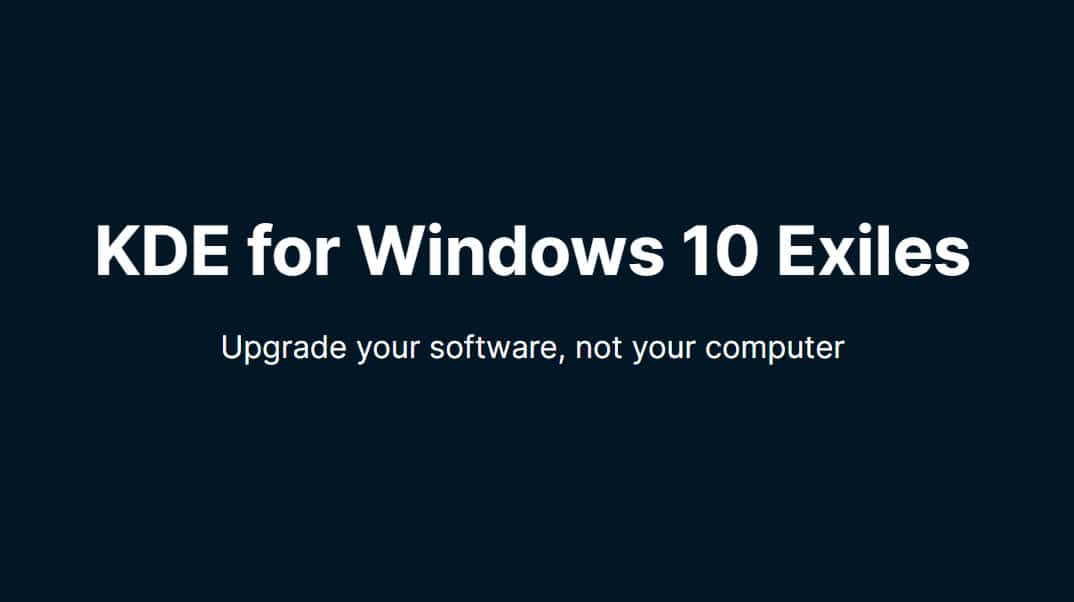 KDE for Windows 10 Exiles

Upgrade your software, not your computer